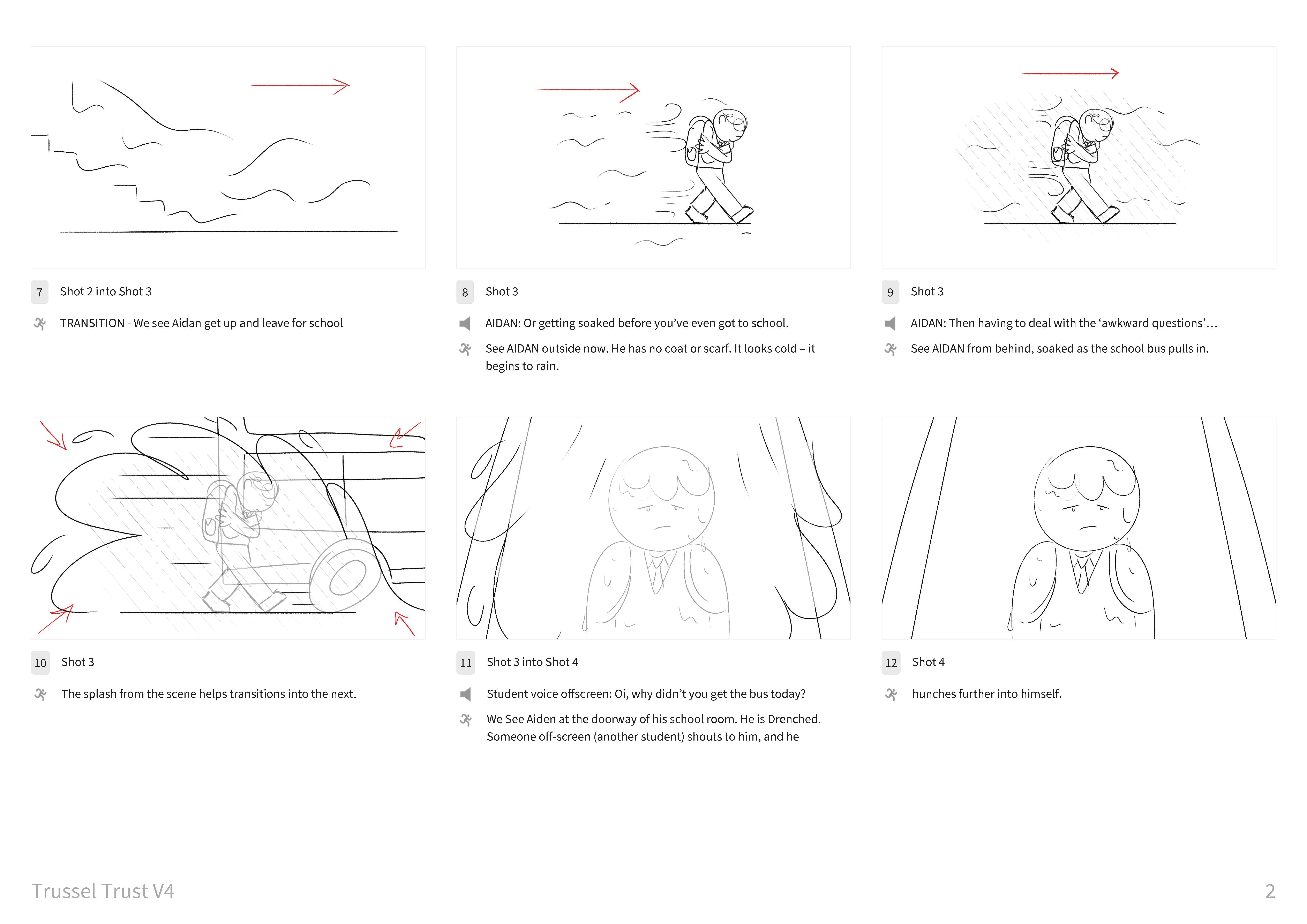 7 Shot 2 into Shot 3

TRANSITION - We see Aidan get up and leave for school

8 Shot 3

AIDAN: Or getting soaked before you've even got to school.

See AIDAN outside now. He has no coat or scarf. It looks cold – it begins to rain.

9 Shot 3

AIDAN: Then having to deal with the 'awkward questions'…

See AIDAN from behind, soaked as the school bus pulls in.

10 Shot 3

The splash from the scene helps transitions into the next.

11 Shot 3 into Shot 4

Student voice offscreen: Oi, why didn't you get the bus today?

We See Aiden at the doorway of his school room. He is Drenched. Someone off-screen (another student) shouts to him, and he

12 Shot 4

hunches further into himself.

Trussel Trust V4

2